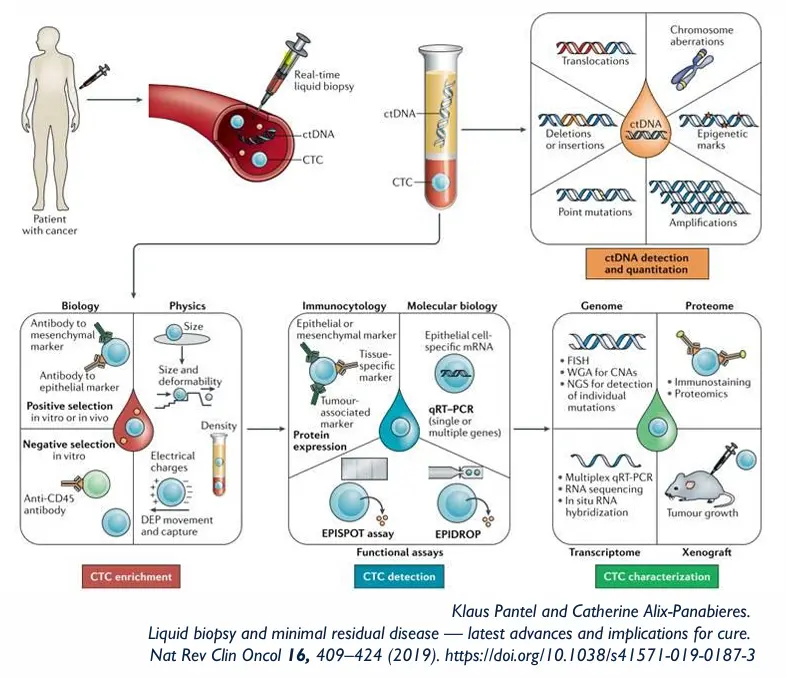 Patient with cancer

Real-time liquid biopsy

ctDNA

CTC

ctDNA

CTC

Translocations

Chromosome aberrations

Deletions or insertions

ctDNA

Epigenetic marks

Point mutations

Amplifications

ctDNA detection and quantitation

Biology

Physics

Antibody to mesenchymal marker

Antibody to epithelial marker

Positive selection in vitro or in vivo

Negative selection in vitro

Anti-CD45 antibody

Size

Size and deformability

Density

Electrical charges

DEP movement and capture

CTC enrichment

Immunocytology

Molecular biology

Epithelial or mesenchymal marker

Tissue-specific marker

Tumour-associated marker

Protein expression

Epithelial cell-specific mRNA

qRT–PCR (single or multiple genes)

EPISPOT assay

EPIDROP

Functional assays

CTC detection

Genome

Proteome

• FISH
• WGA for CNAs
• NGS for detection of individual mutations

• Immunostaining
• Proteomics

• Multiplex qRT-PCR
• RNA sequencing
• In situ RNA hybridization

Tumour growth

Transcriptome

Xenograft

CTC characterization

Klaus Pantel and Catherine Alix-Panabieres.
Liquid biopsy and minimal residual disease — latest advances and implications for cure.
Nat Rev Clin Oncol 16, 409–424 (2019). https://doi.org/10.1038/s41571-019-0187-3