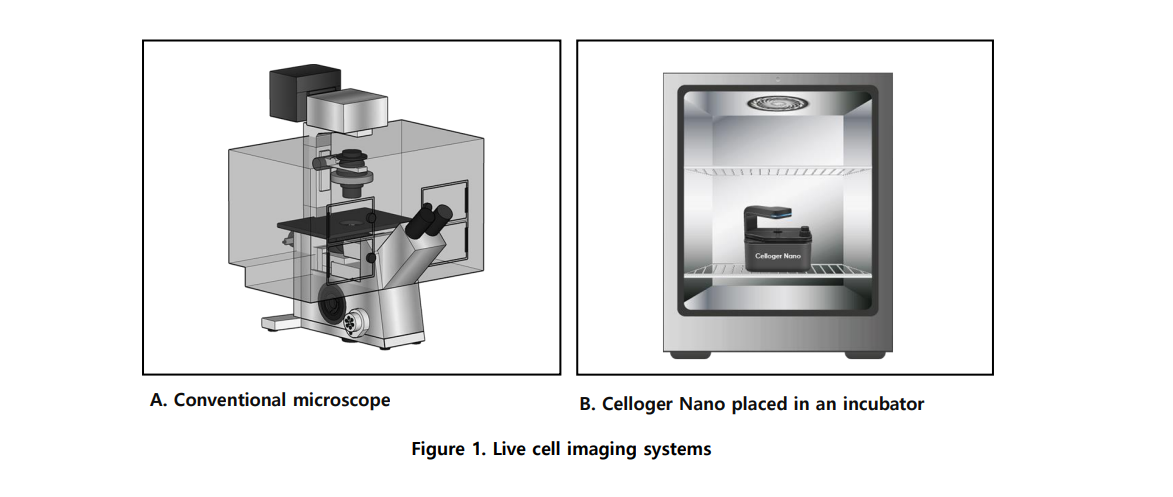 Celloger Nano

A. Conventional microscope

B. Celloger Nano placed in an incubator

Figure 1. Live cell imaging systems